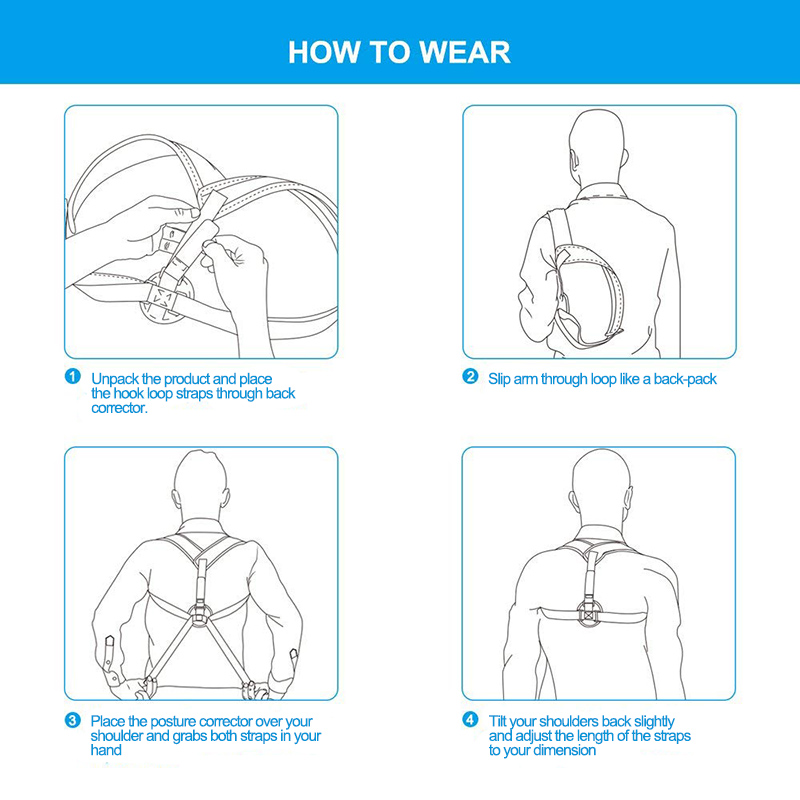 HOW TO WEAR

1 Unpack the product and place the hook loop straps through back corrector.

2 Slip arm through loop like a back-pack

3 Place the posture corrector over your shoulder and grabs both straps in your hand

4 Tilt your shoulders back slightly and adjust the length of the straps to your dimension