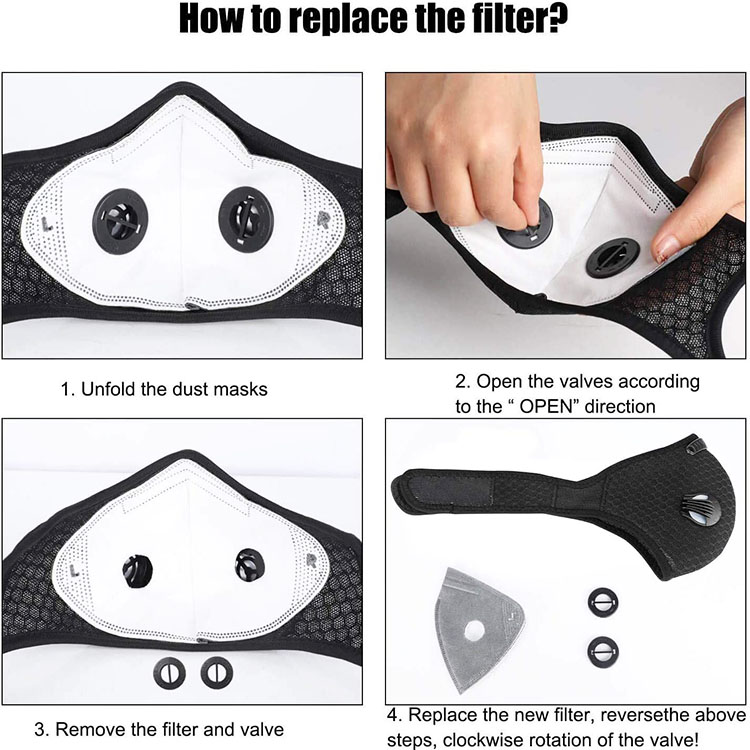 How to replace the filter?

L

R

1. Unfold the dust masks

2. Open the valves according to the “ OPEN” direction

L

R

3. Remove the filter and valve

4. Replace the new filter, reversethe above steps, clockwise rotation of the valve!