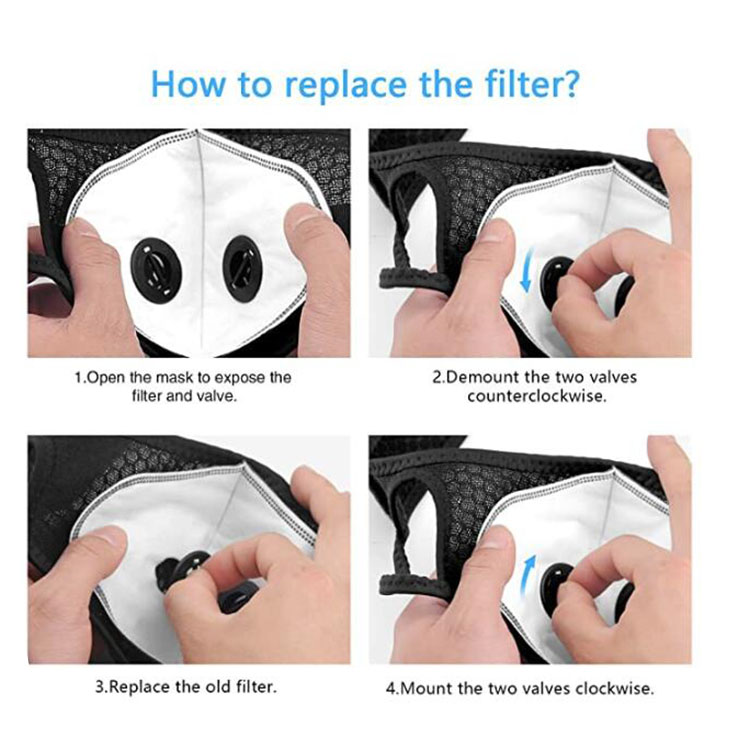 How to replace the filter?

1.Open the mask to expose the filter and valve.

2.Demount the two valves counterclockwise.

3.Replace the old filter.

4.Mount the two valves clockwise.