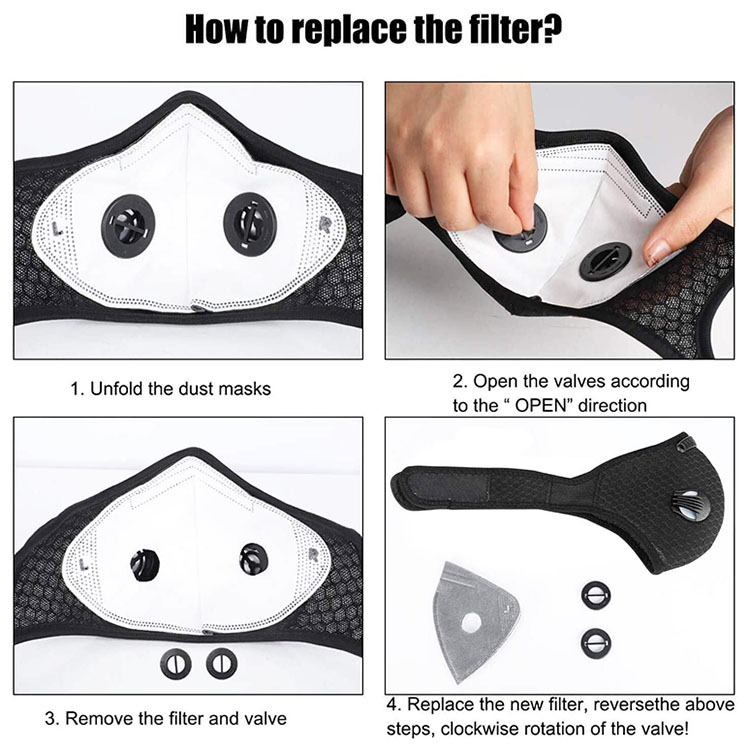 How to replace the filter?

L

R

1. Unfold the dust masks

2. Open the valves according to the “ OPEN” direction

L

R

3. Remove the filter and valve

4. Replace the new filter, reversethe above steps, clockwise rotation of the valve!