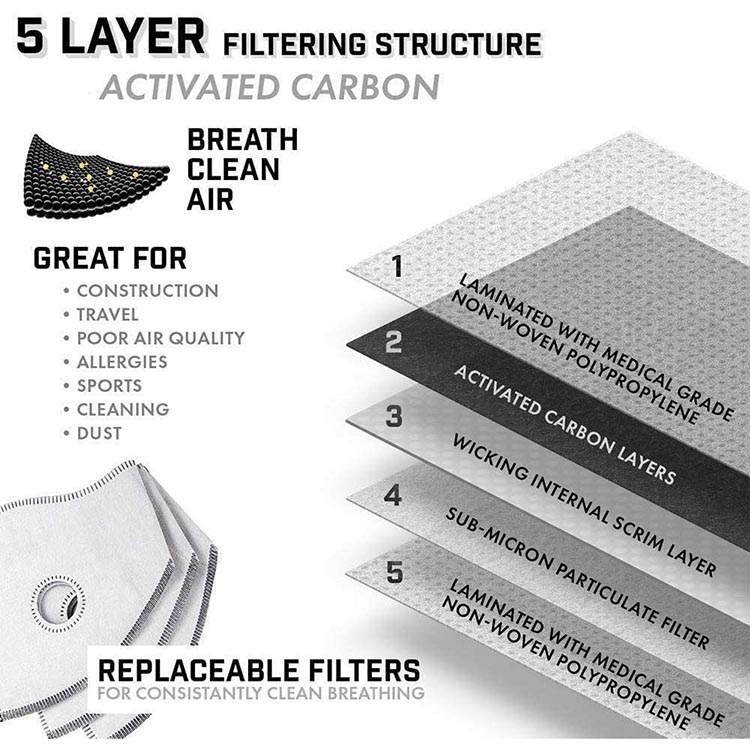 5 LAYER FILTERING STRUCTURE
ACTIVATED CARBON

BREATH
CLEAN
AIR

GREAT FOR
• CONSTRUCTION
• TRAVEL
• POOR AIR QUALITY
• ALLERGIES
• SPORTS
• CLEANING
• DUST

1 LAMINATED WITH MEDICAL GRADE NON-WOVEN POLYPROPYLENE
2 ACTIVATED CARBON LAYERS
3 WICKING INTERNAL SCRIM LAYER
4 SUB-MICRON PARTICULATE FILTER
5 LAMINATED WITH MEDICAL GRADE NON-WOVEN POLYPROPYLENE

REPLACEABLE FILTERS
FOR CONSISTANTLY CLEAN BREATHING