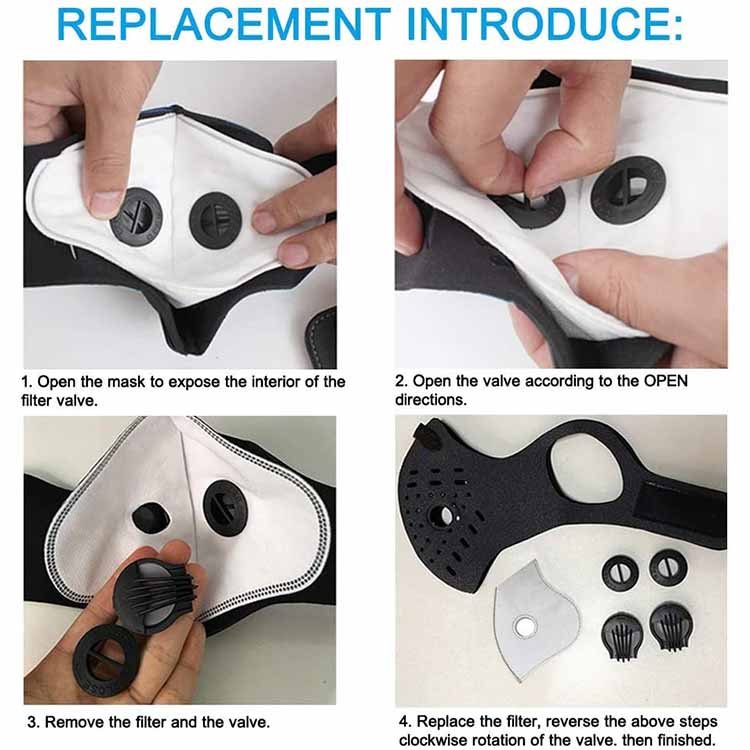 REPLACEMENT INTRODUCE:

1. Open the mask to expose the interior of the filter valve.

2. Open the valve according to the OPEN directions.

3. Remove the filter and the valve.

4. Replace the filter, reverse the above steps clockwise rotation of the valve. then finished.